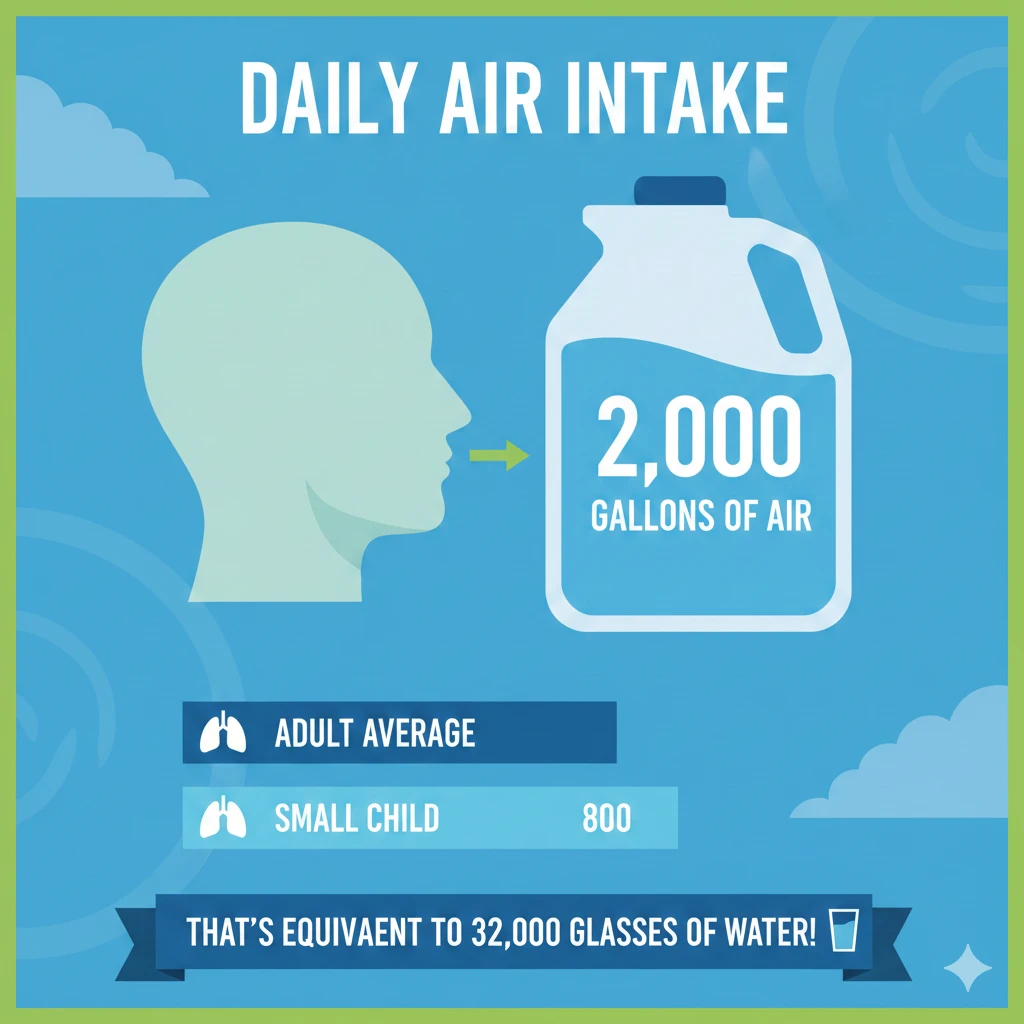 DAILY AIR INTAKE

2,000
GALLONS OF AIR

ADULT AVERAGE

SMALL CHILD 800

THAT'S EQUIVAENT TO 32,000 GLASSES OF WATER!